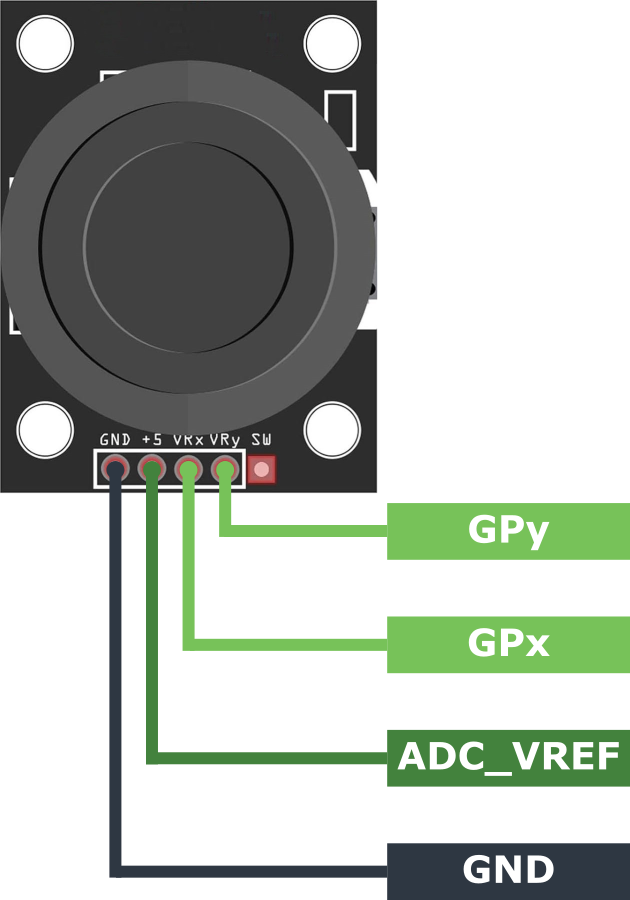 GND +5 VRx VRy SW

GPy

GPx

ADC_VREF

GND