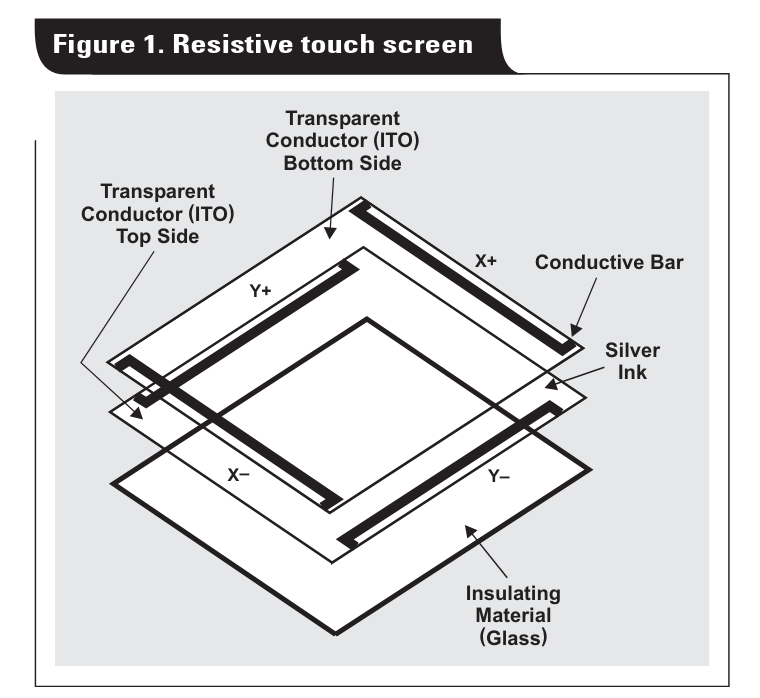 Figure 1. Resistive touch screen

Transparent Conductor (ITO) Bottom Side

Transparent Conductor (ITO) Top Side

X+

Conductive Bar

Y+

Silver Ink

X–

Y–

Insulating Material (Glass)